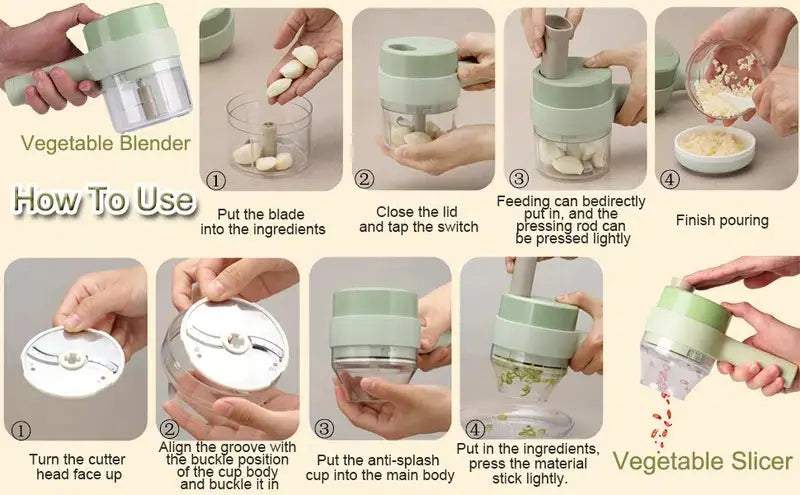 Vegetable Blender

How To Use

①
Put the blade into the ingredients

②
Close the lid and tap the switch

③
Feeding can bedirectly put in, and the pressing rod can be pressed lightly

④
Finish pouring

①
Turn the cutter head face up

②
Align the groove with the buckle position of the cup body and buckle it in

③
Put the anti-splash cup into the main body

④
Put in the ingredients, press the material stick lightly.

Vegetable Slicer